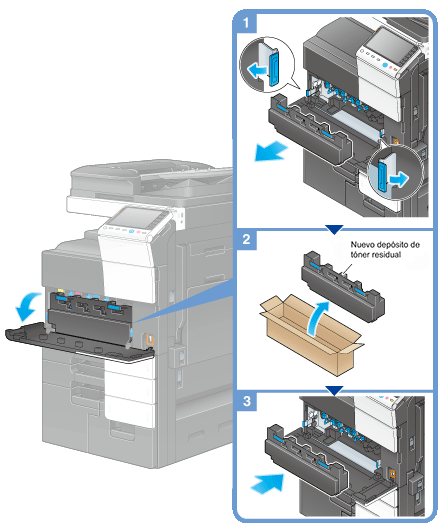 1

2

Nuevo depósito de tóner residual

3