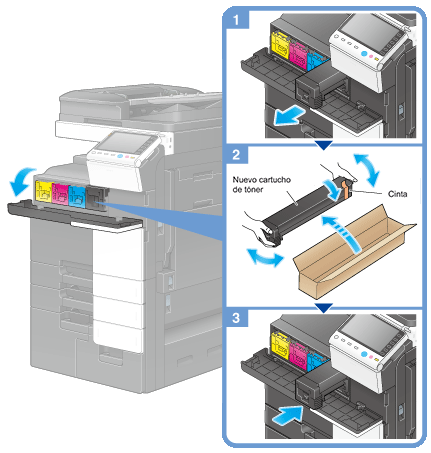 1

2

Nuevo cartucho de tóner

Cinta

3