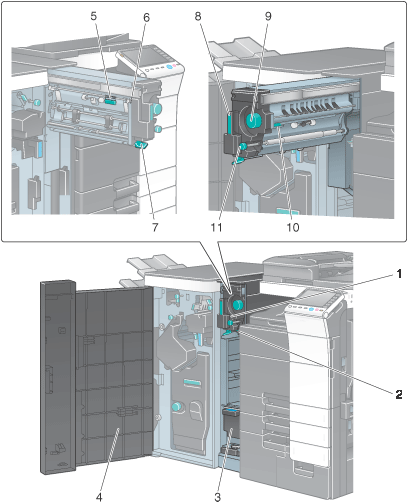 5
6
8
9
7
11
10
1
2
4
3