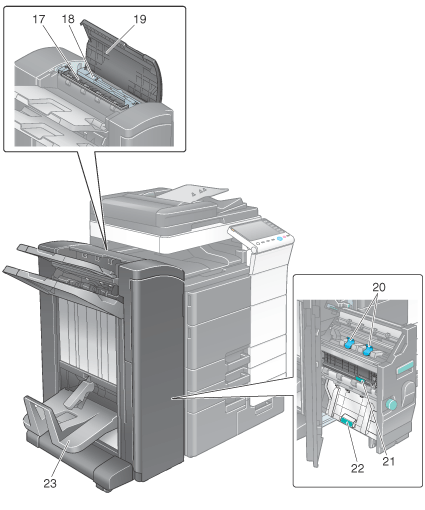 17
18
19
20
21
22
23