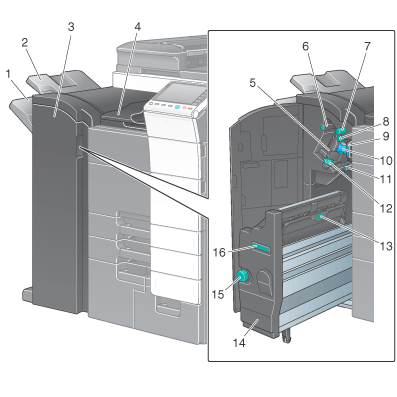 1
2
3
4
5
6
7
8
9
10
11
12
13
16
15
14