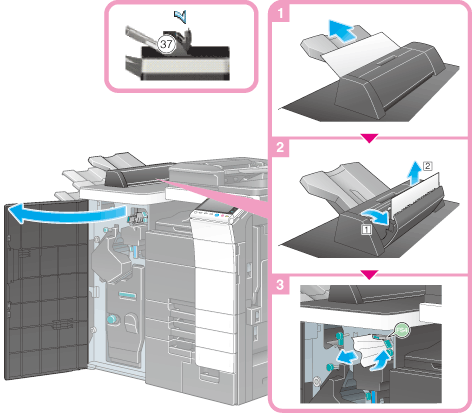 37

1

2

2

1

3