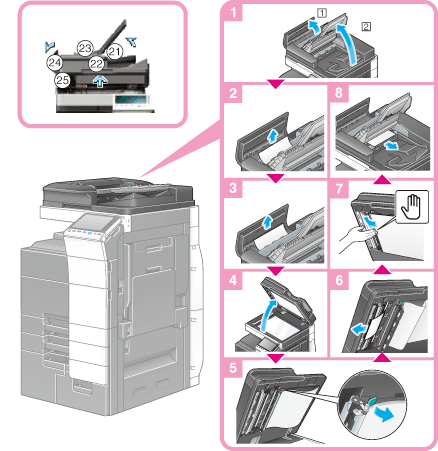 23
21
24
22
25
1
1
2
2
8
3
7
4
6
5