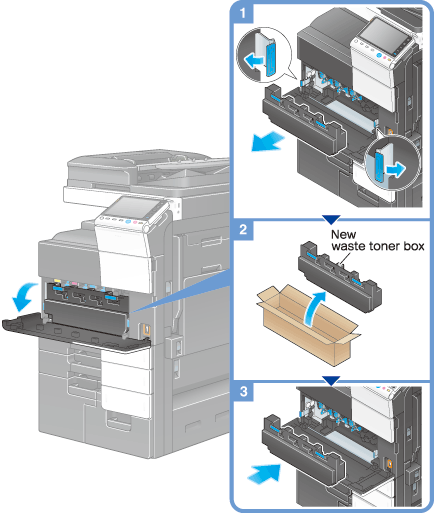 1

2

New waste toner box

3