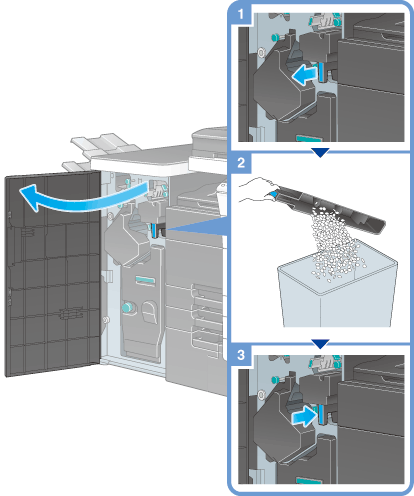 1

2

3