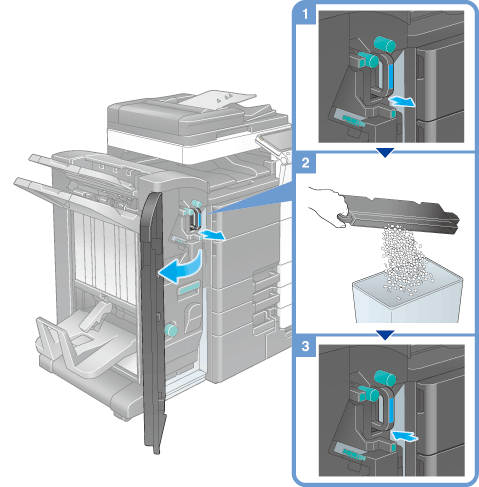 1

2

3