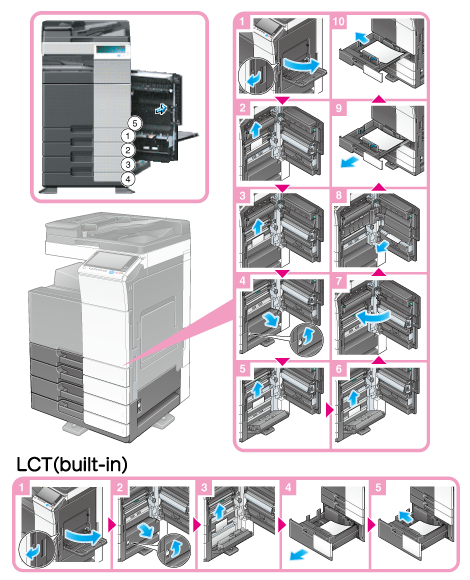 5
1
2
3
4

1
10
2
9
3
8
4
7
5
6

LCT(built-in)

1
2
3
4
5