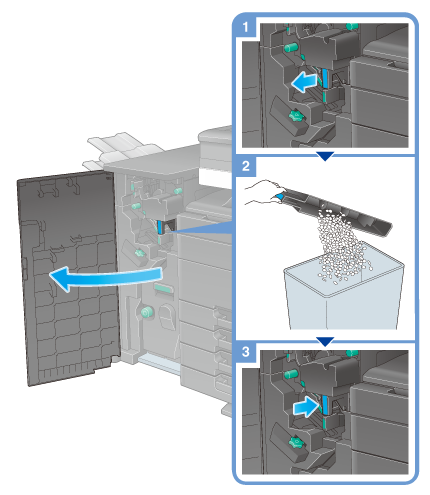 1
2
3