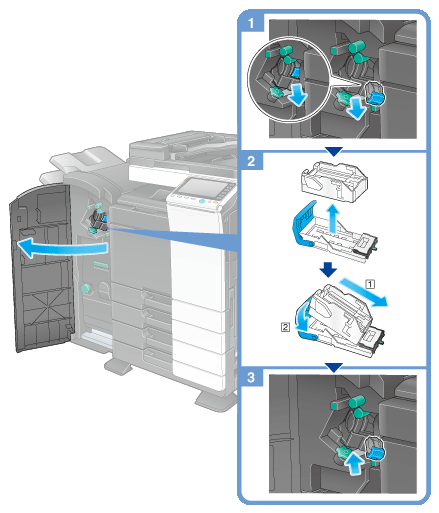 1

2

1

2

3