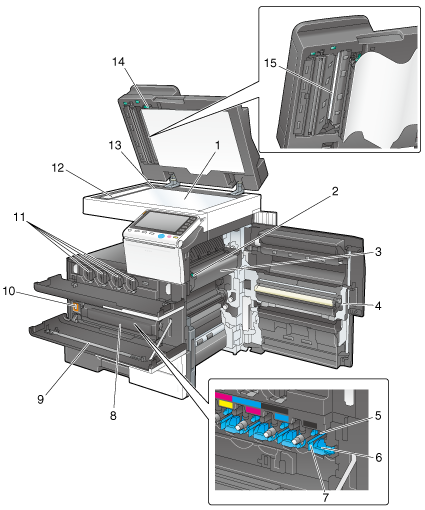 14
15
13
1
12
2
11
3
10
4
9
8
5
6
7