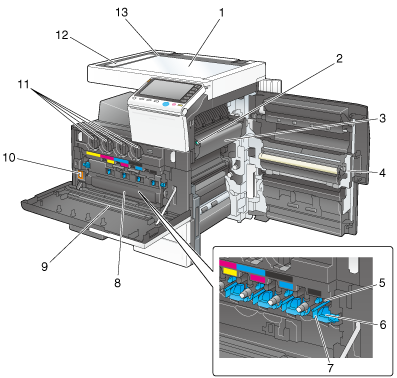 13
1
12
2
11
3
10
4
9
8
5
6
7