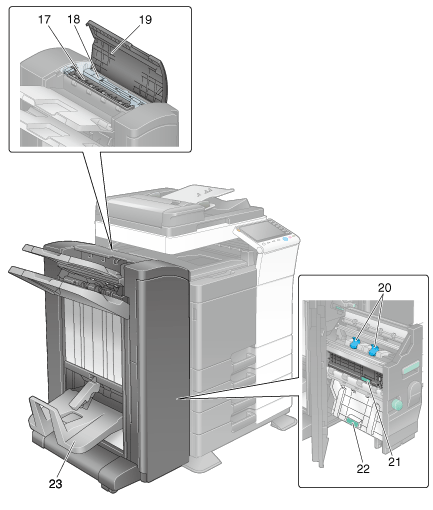 17
18
19
20
21
22
23