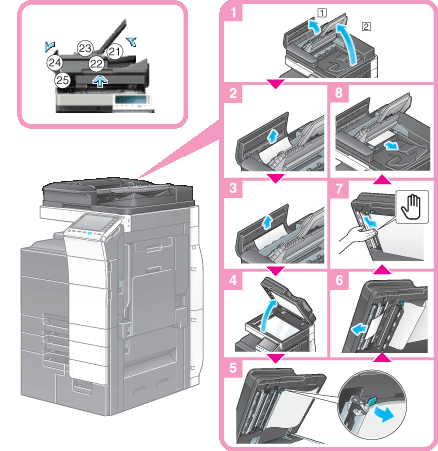 23
21
24
22
25
1
1
2
2
8
3
7
4
6
5