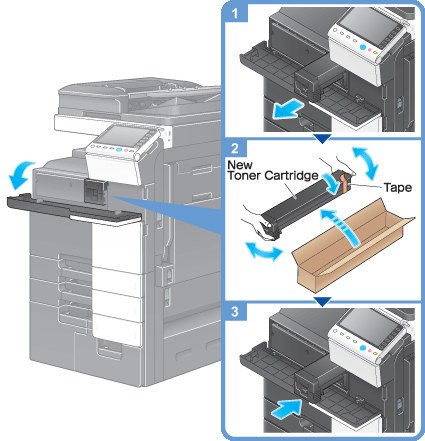 1

2

New
Toner Cartridge

Tape

3