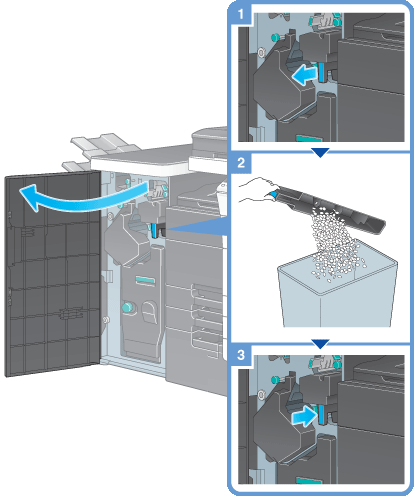 1

2

3