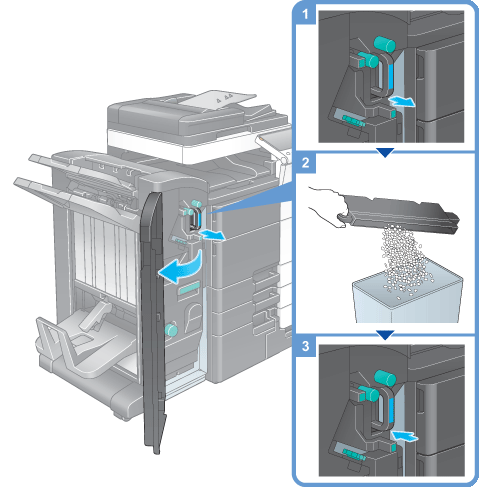 1
2
3