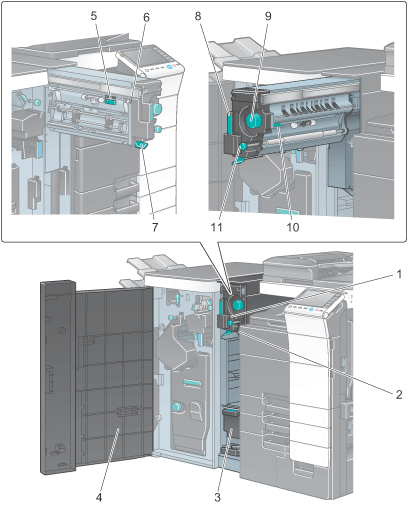 5
6
8
9
7
11
10
1
2
4
3