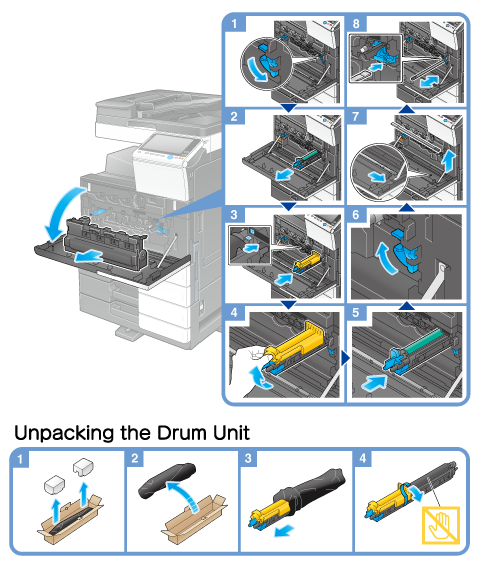 1

8

2

7

3

6

4

5

Unpacking the Drum Unit

1

2

3

4