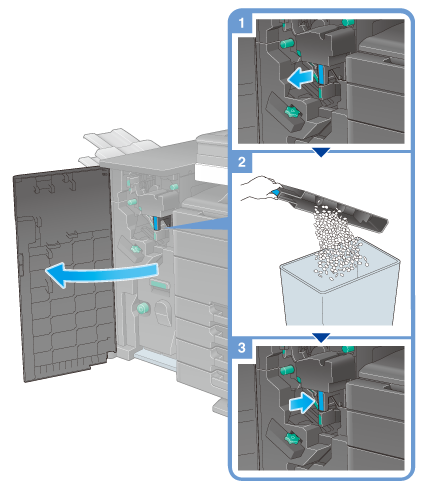 1
2
3