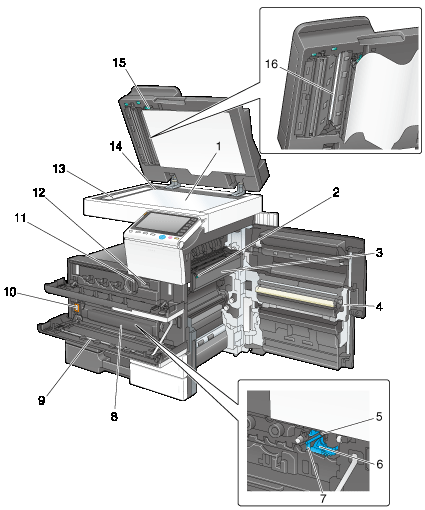 16
15
14
1
13
12
2
11
3
10
4
9
8
5
6
7