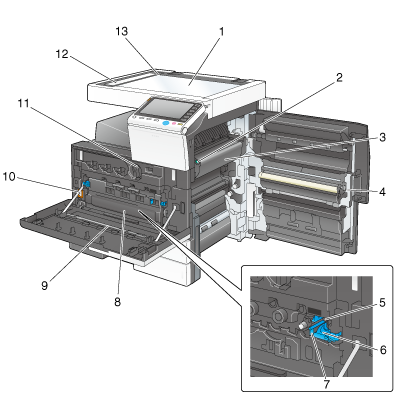 13
1
12
2
11
3
10
4
9
8
5
6
7