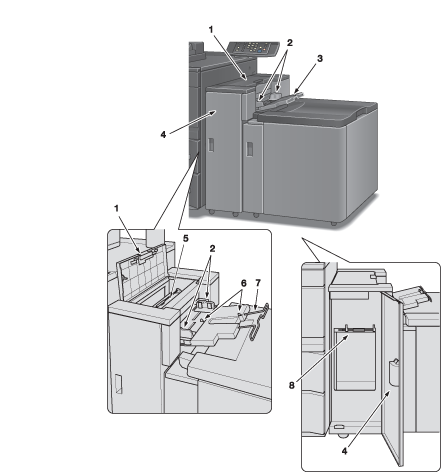 1
2
3
4
1
5
2
6
7
8
4