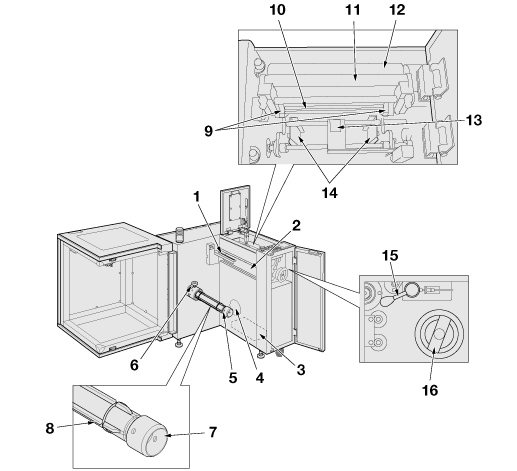 10
11
12
9
13
14
1
2
15
6
5
4
3
16
8
7