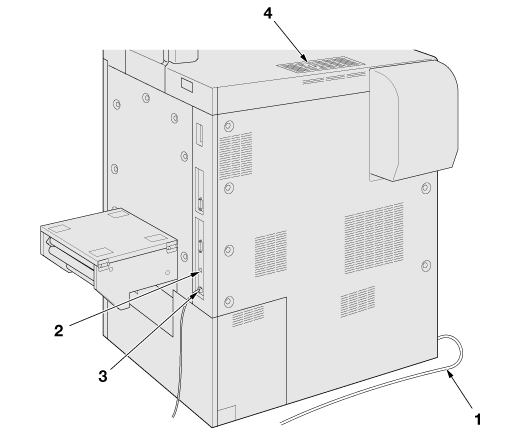 4
2
3
1