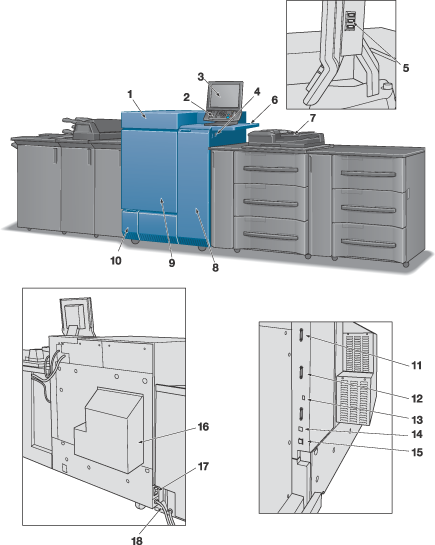 5
3
1
2
4
6
7
10
9
8
11
12
13
14
15
16
17
18