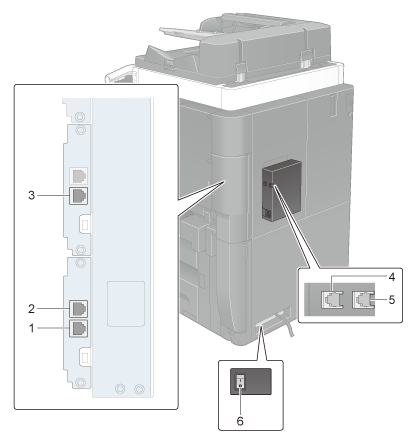 3
2
1
4
5
6