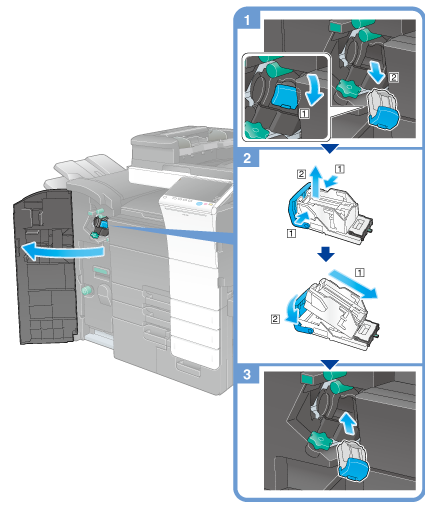 1
1
2
2
2
1
1
1
2
3