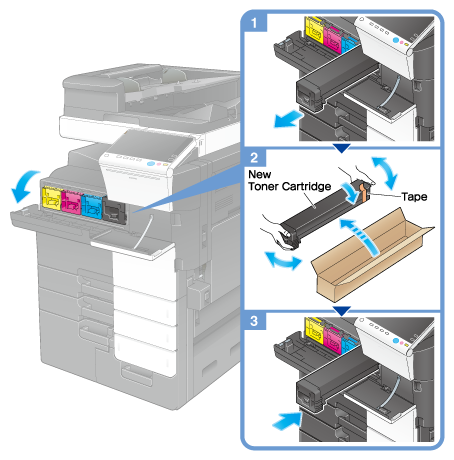 1

2

New Toner Cartridge

Tape

3