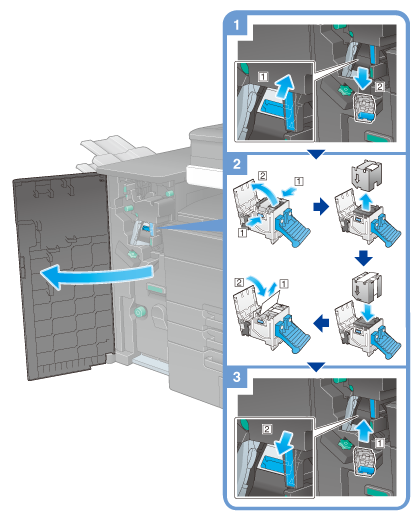 1
1
2
2
2
1
1
2
1
3
2
1