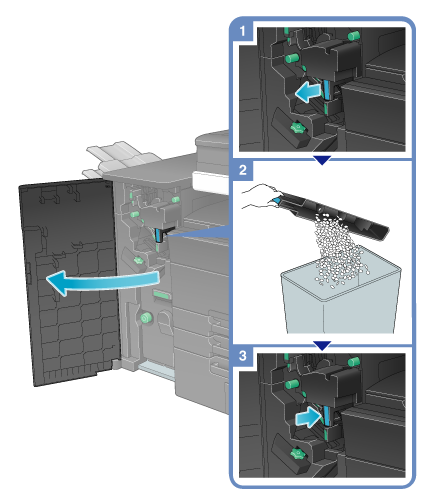 1

2

3