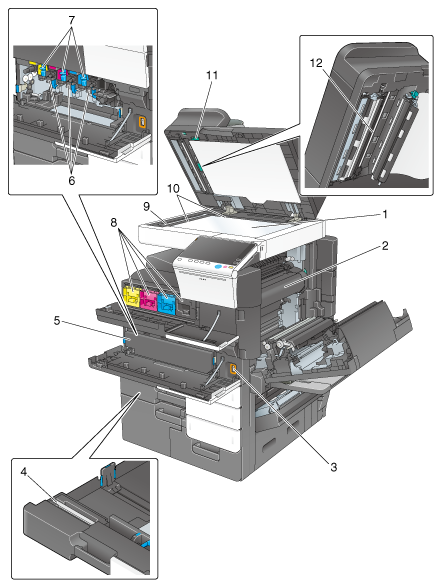 7
6
11
12
10
9
1
8
2
5
3
4