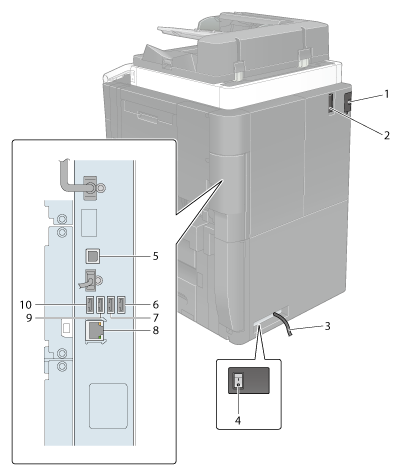 1
2
5
10
6
9
7
8
3
4