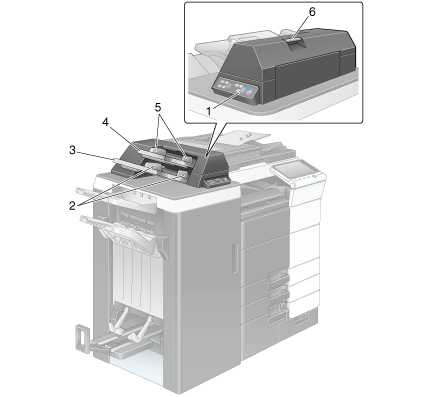 6
1
5
4
3
2