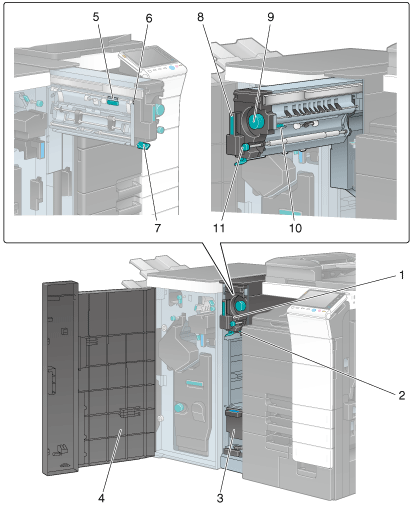 5
6
8
9
7
11
10
1
2
4
3