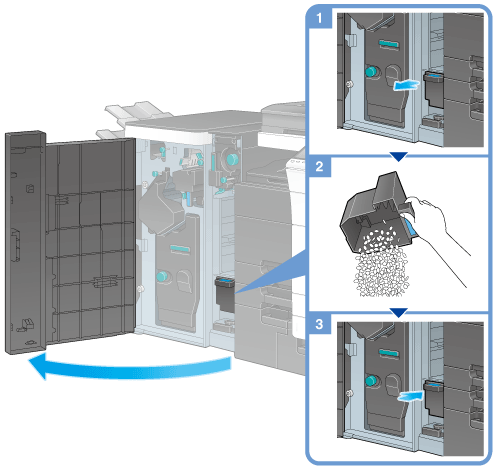 1

2

3