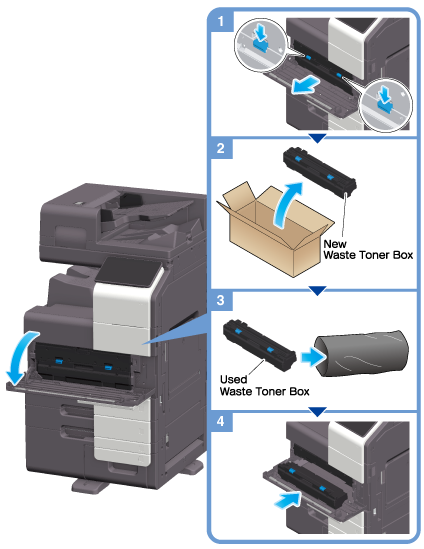 1

2

New
Waste Toner Box

3

Used
Waste Toner Box

4