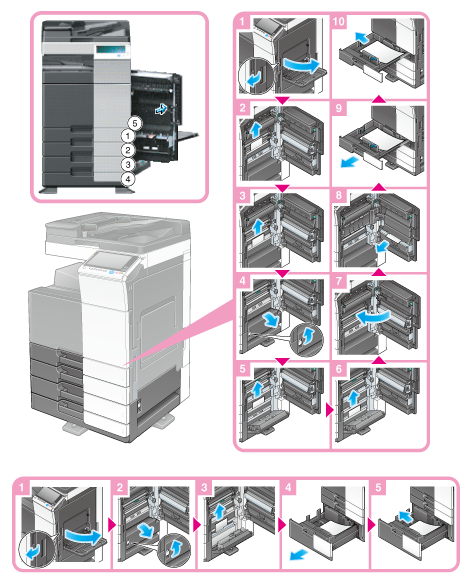 5
1
2
3
4

1
10
2
9
3
8
4
7
5
6

1
2
3
4
5