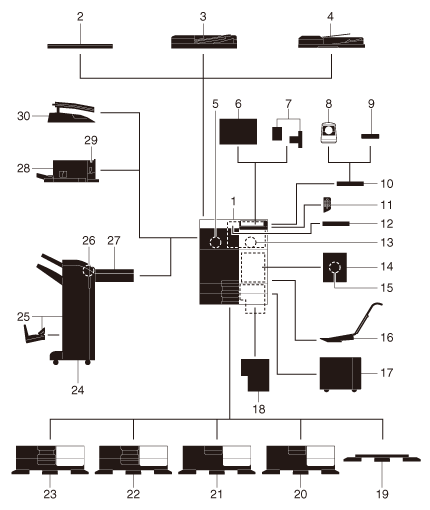 2
3
4
30
5
6
7
8
9
29
28
10
1
11
12
13
26
27
14
15
25
16
17
24
18
23
22
21
20
19