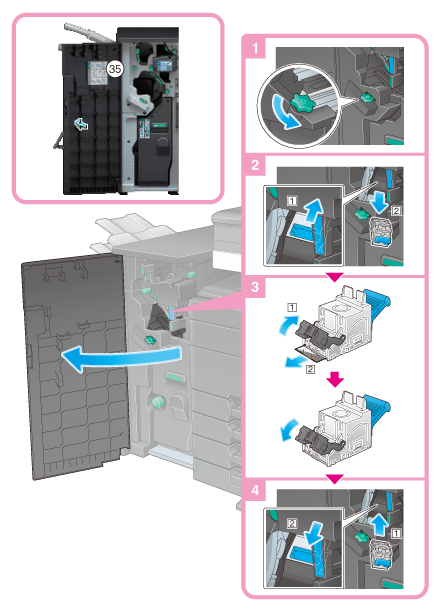 35
1
2
1
2
3
1
2
4
2
1