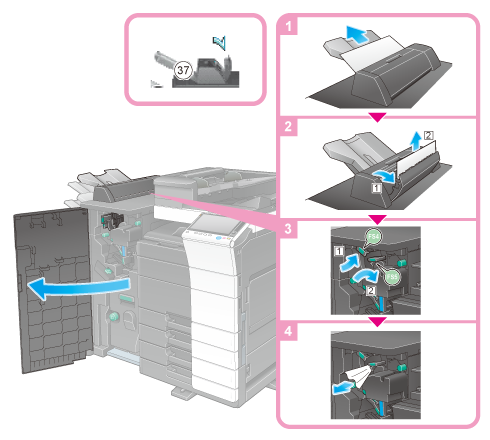 37

1

2

2

1

3

FS4

1

FS5

2

4