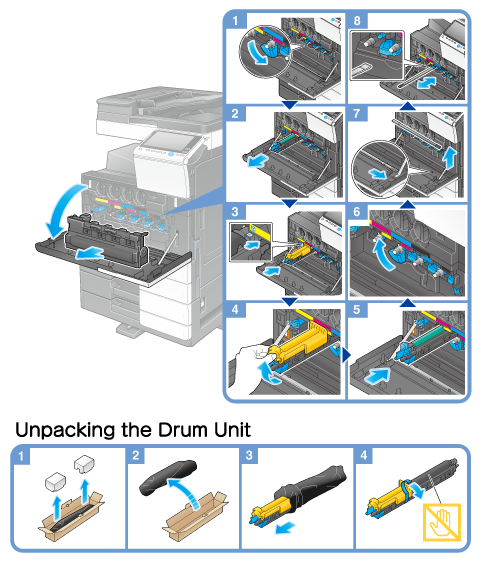 1

8

2

7

3

6

4

5

Unpacking the Drum Unit

1

2

3

4