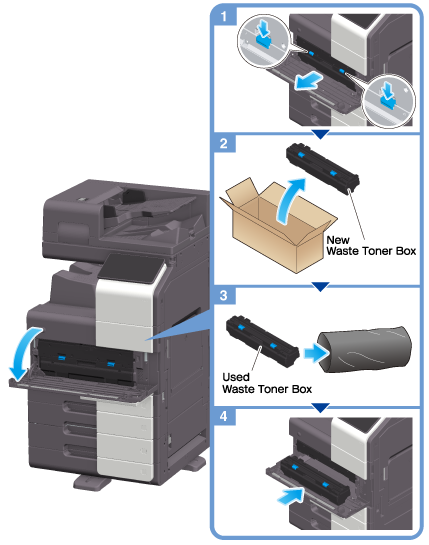 1

2

New
Waste Toner Box

3

Used
Waste Toner Box

4