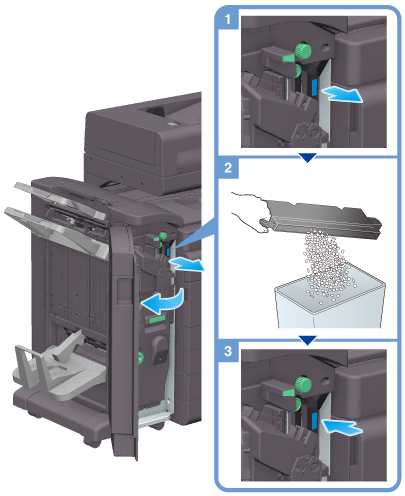 1

2

3