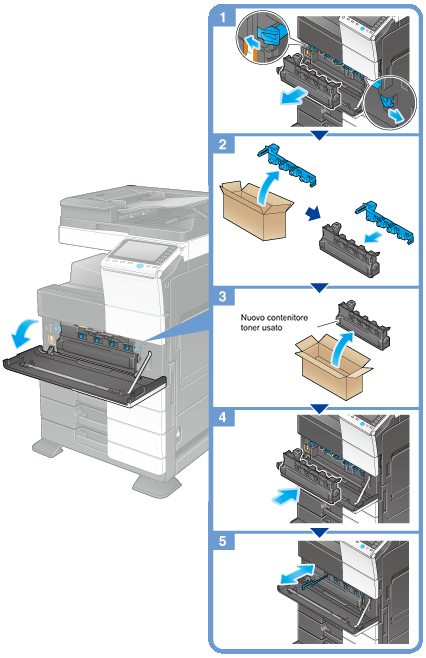 1

2

3

Nuovo contenitore toner usato

4

5