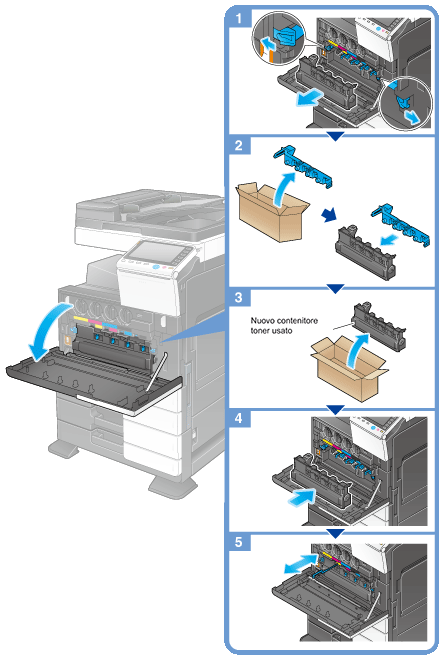 1

2

3

Nuovo contenitore toner usato

4

5