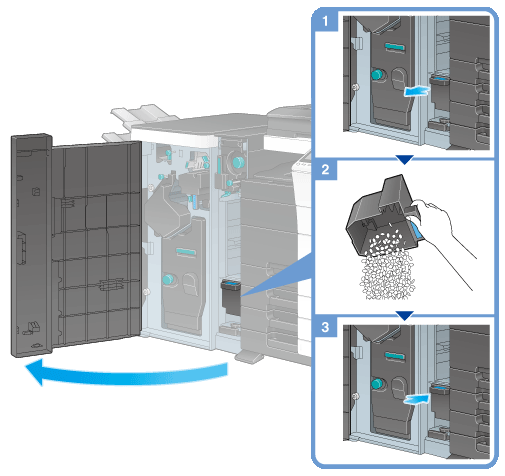 1

2

3